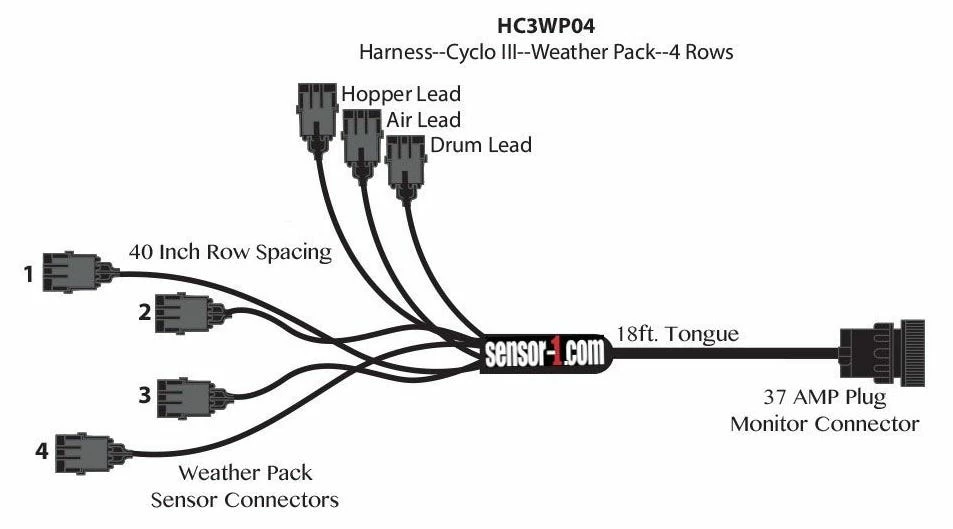 HC3WP04
Harness--Cyclo III--Weather Pack--4 Rows

Hopper Lead
Air Lead
Drum Lead

40 Inch Row Spacing

1
2
3
4

sensor-1.com

18ft. Tongue

37 AMP Plug
Monitor Connector

Weather Pack
Sensor Connectors